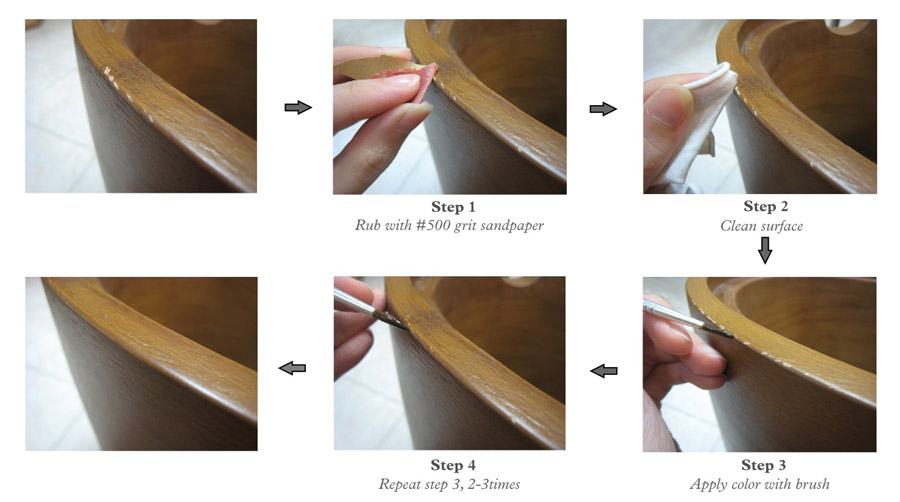 Step 1
Rub with #500 grit sandpaper

Step 2
Clean surface

Step 3
Apply color with brush

Step 4
Repeat step 3, 2-3times